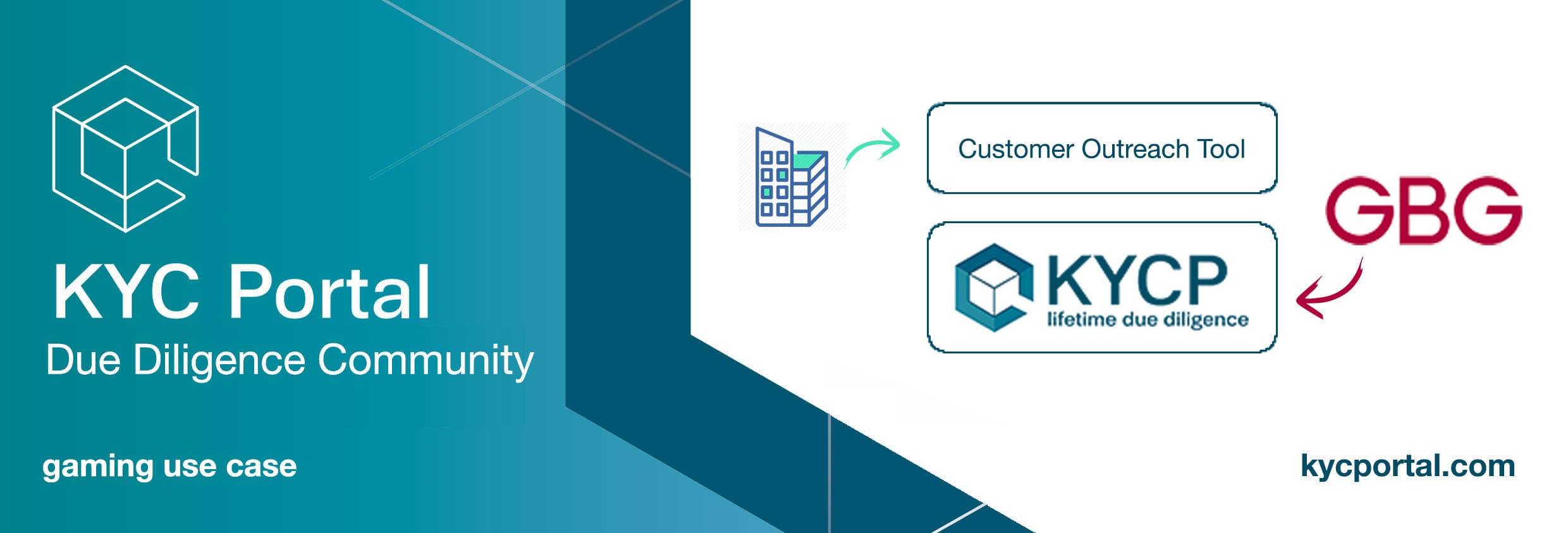 KYC Portal
Due Diligence Community

gaming use case

Customer Outreach Tool

KYCP
lifetime due diligence

GBG

kycportal.com